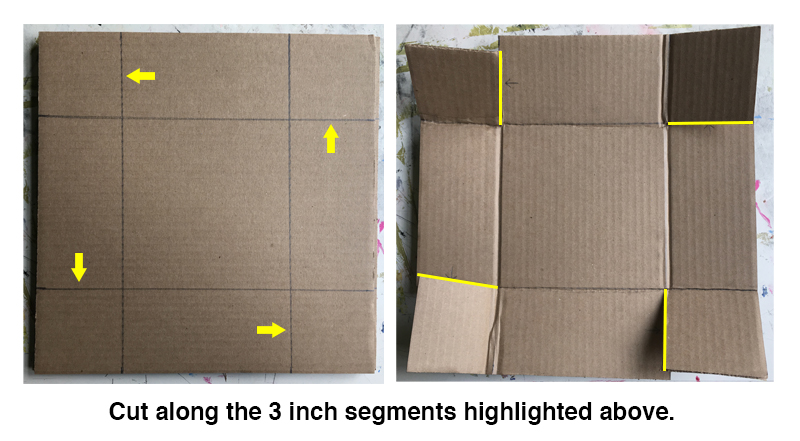 Cut along the 3 inch segments highlighted above.