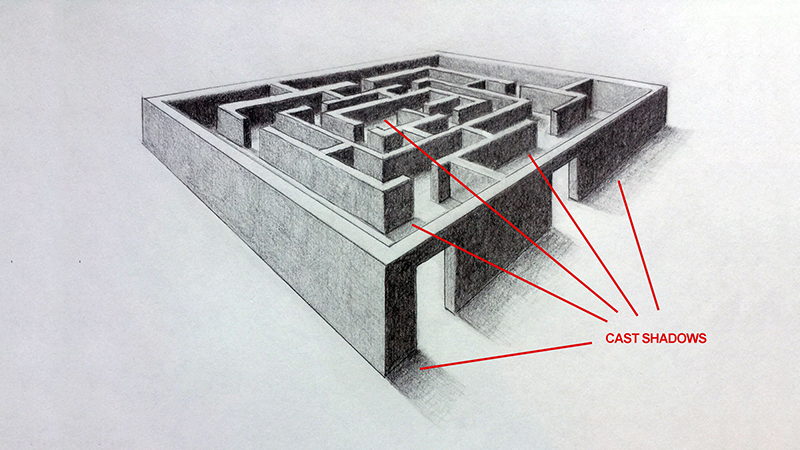 CAST SHADOWS