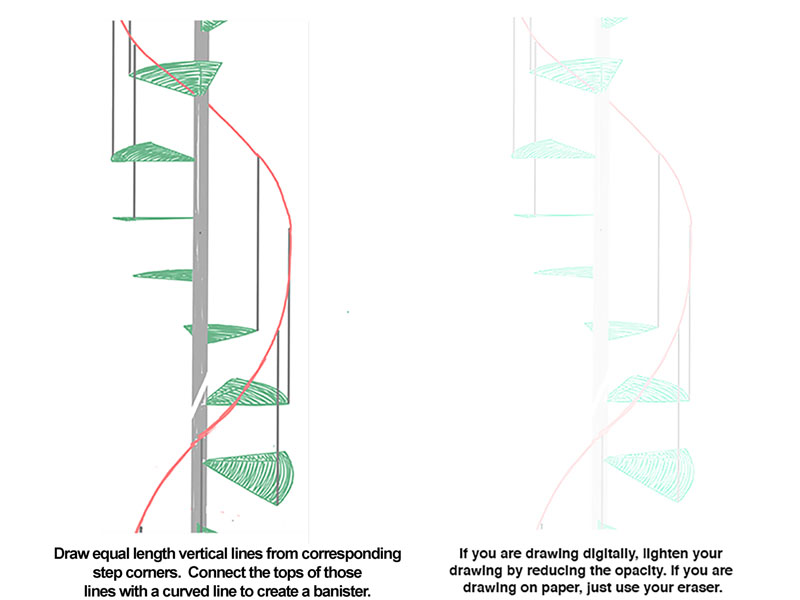 Draw equal length vertical lines from corresponding step corners. Connect the tops of those lines with a curved line to create a banister.

If you are drawing digitally, lighten your drawing by reducing the opacity. If you are drawing on paper, just use your eraser.