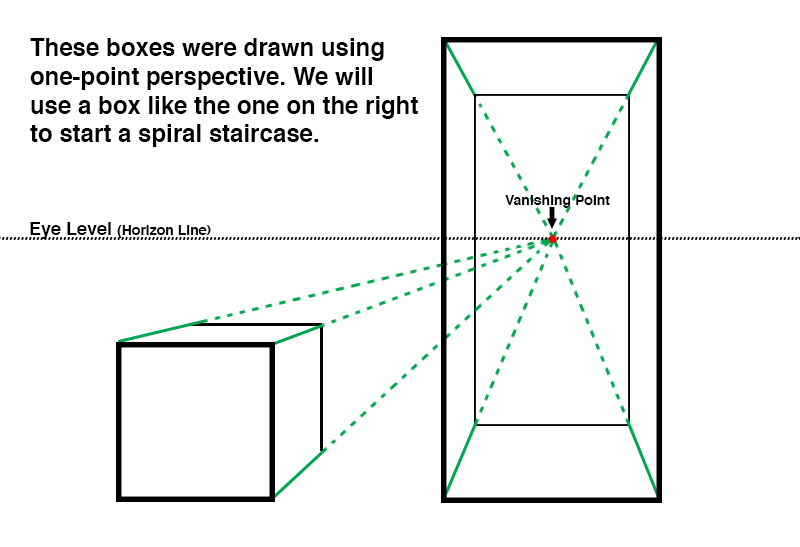 These boxes were drawn using one-point perspective. We will use a box like the one on the right to start a spiral staircase.

Vanishing Point

Eye Level (Horizon Line)