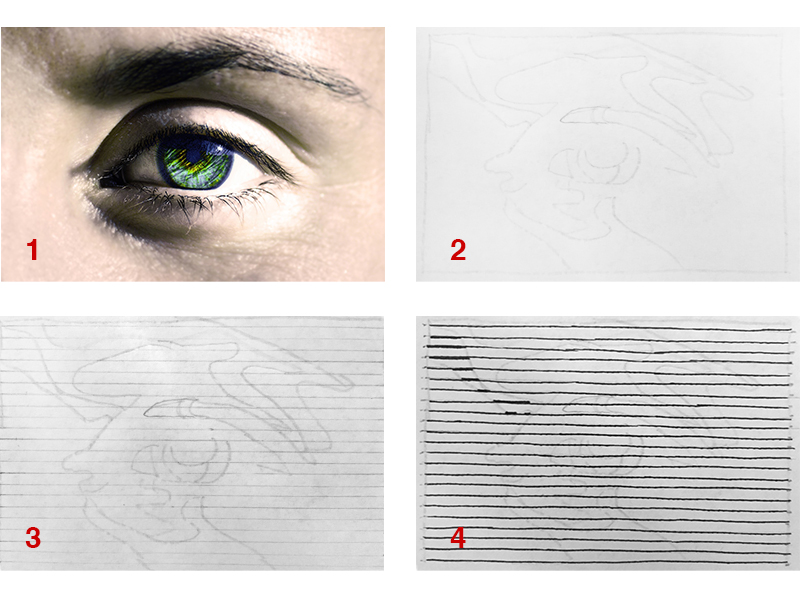 1

2

3

4