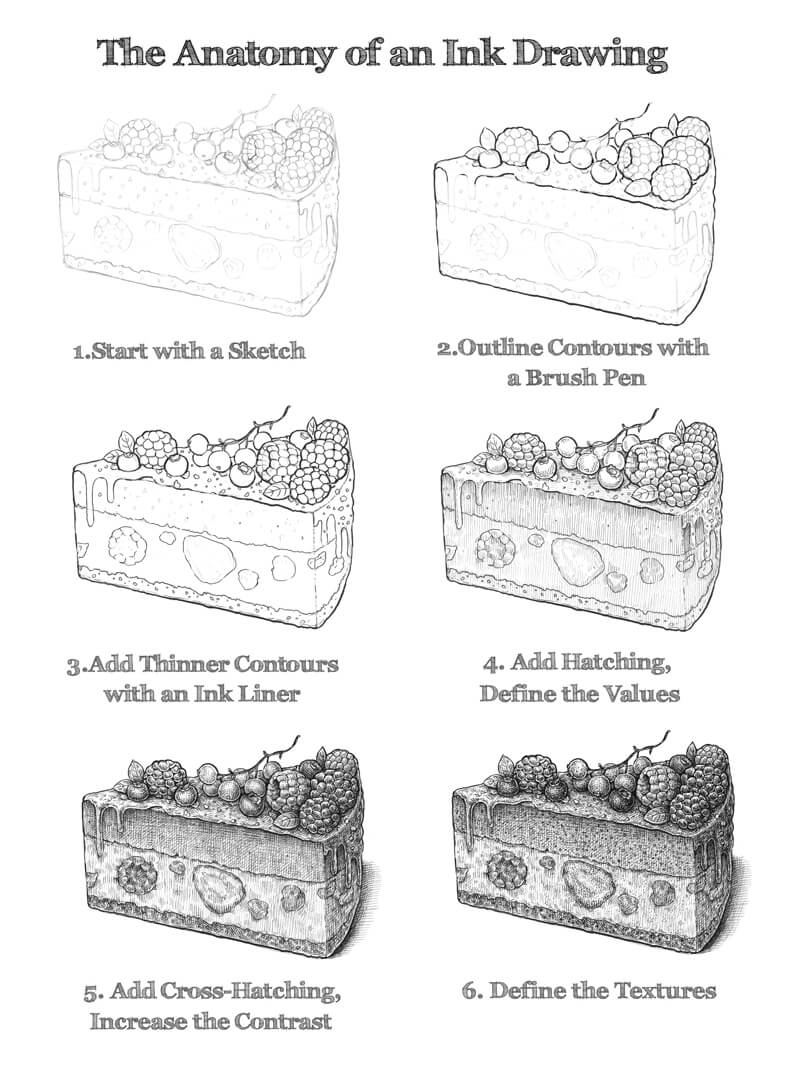 The Anatomy of an Ink Drawing

1.Start with a Sketch

2.Outline Contours with a Brush Pen

3.Add Thinner Contours with an Ink Liner

4. Add Hatching, Define the Values

5. Add Cross-Hatching, Increase the Contrast

6. Define the Textures