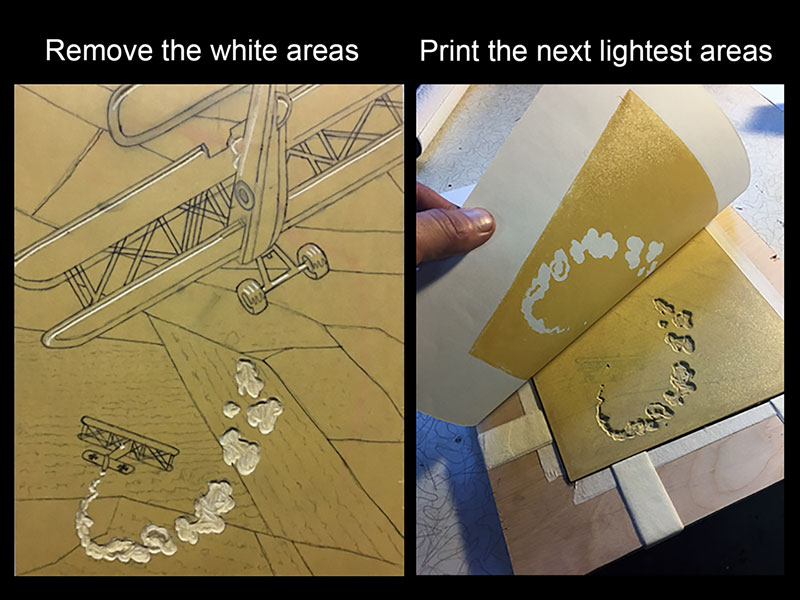 Remove the white areas

Print the next lightest areas